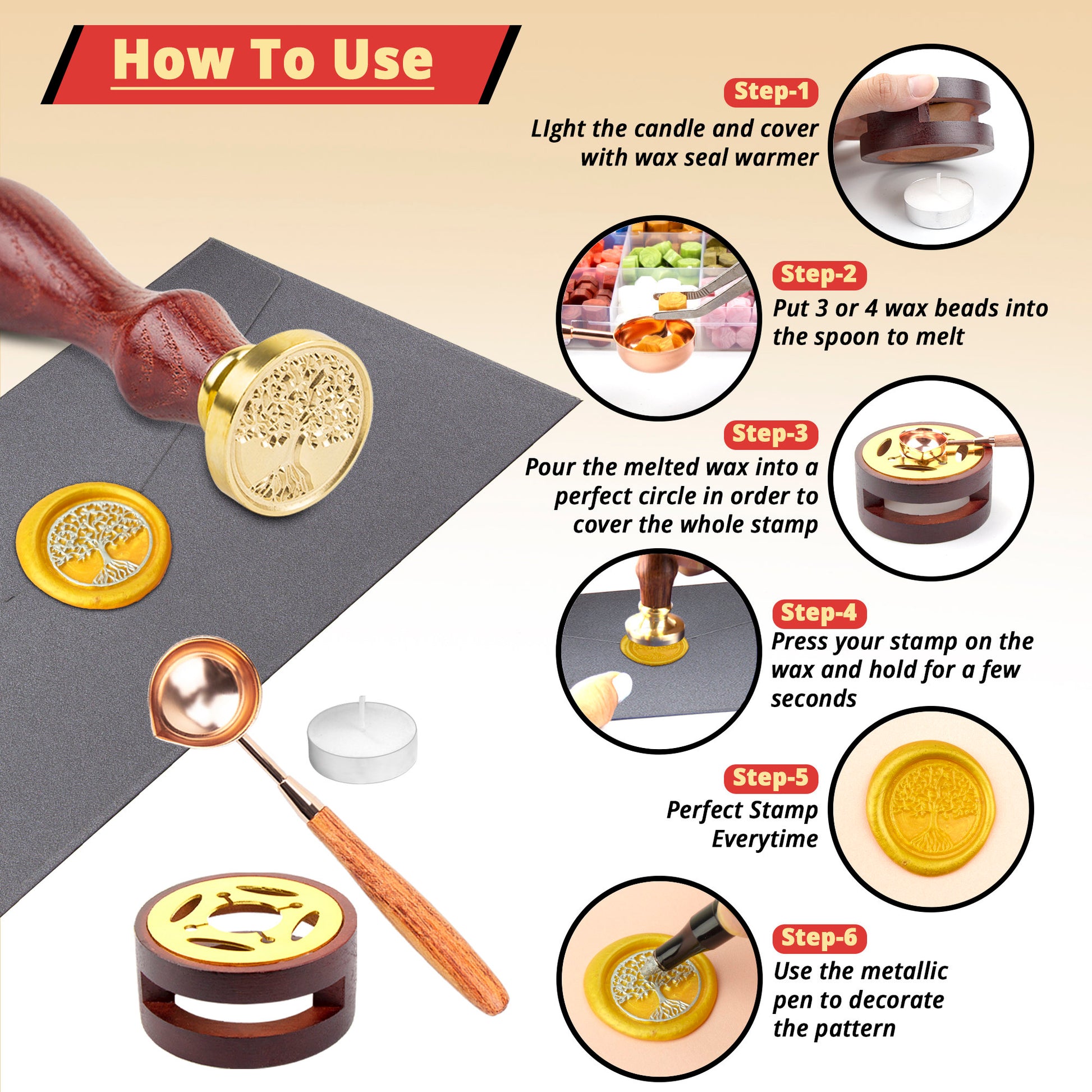 How To Use

Step-1
LIght the candle and cover with wax seal warmer

Step-2
Put 3 or 4 wax beads into the spoon to melt

Step-3
Pour the melted wax into a perfect circle in order to cover the whole stamp

Step-4
Press your stamp on the wax and hold for a few seconds

Step-5
Perfect Stamp Everytime

Step-6
Use the metallic pen to decorate the pattern