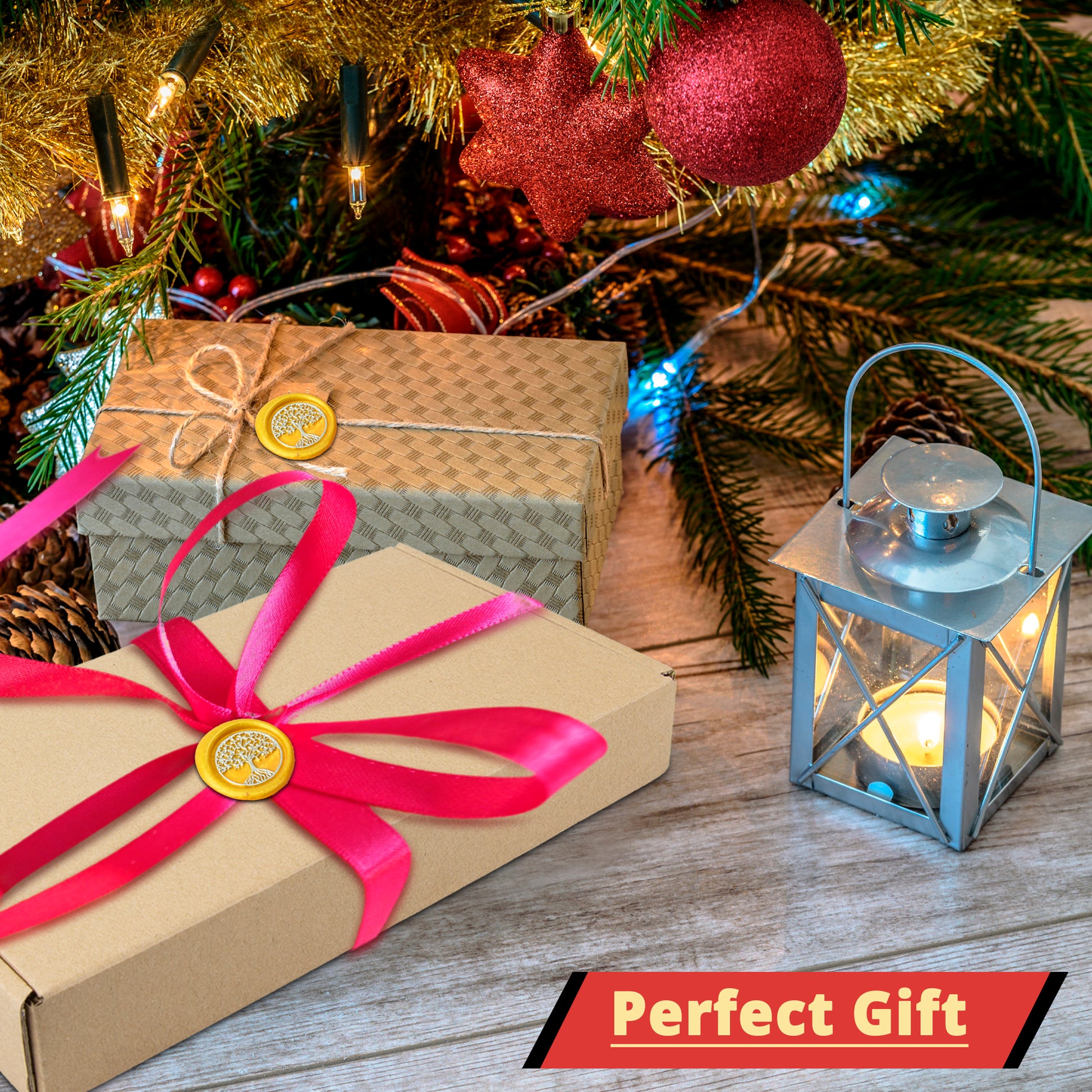 Perfect Gift