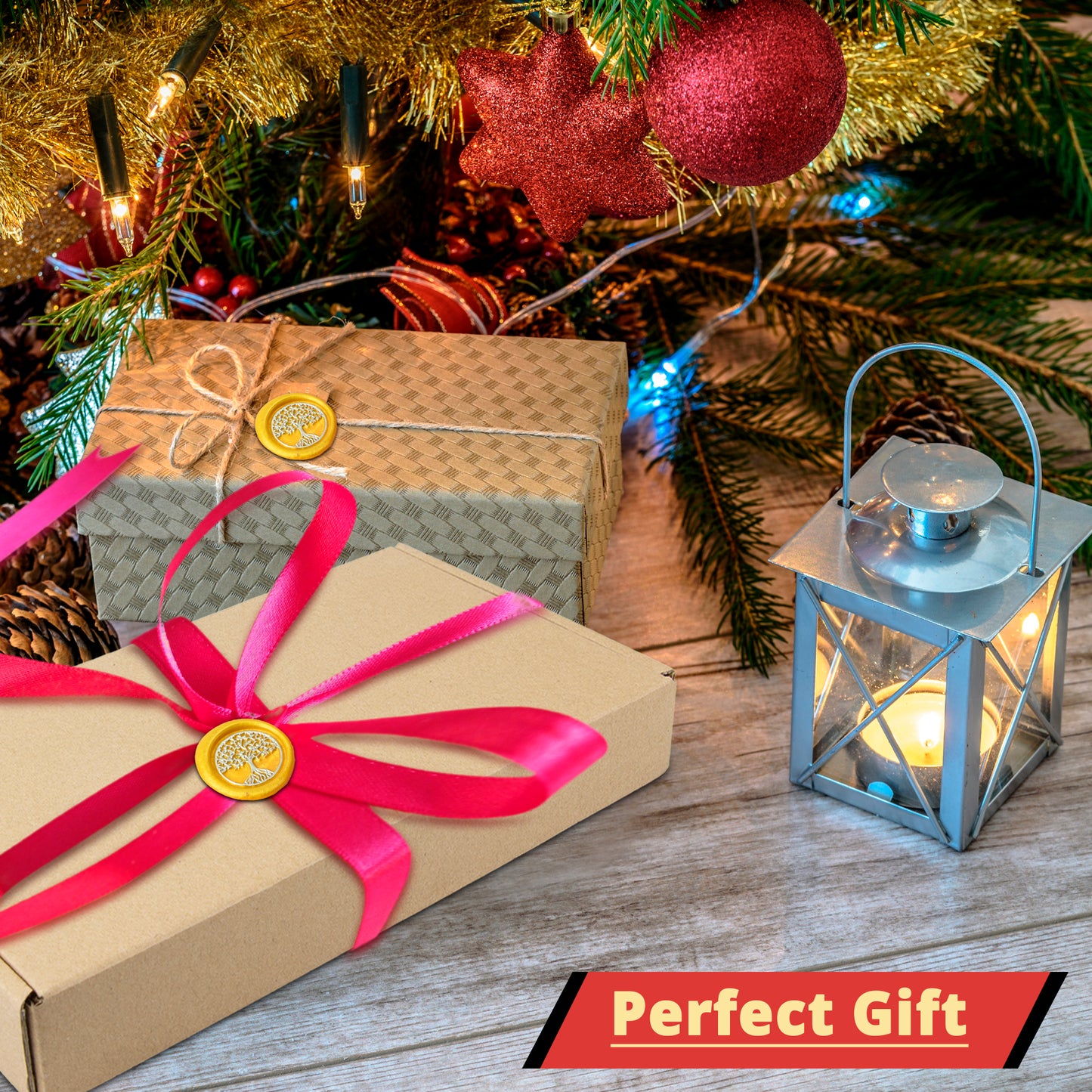 Perfect Gift