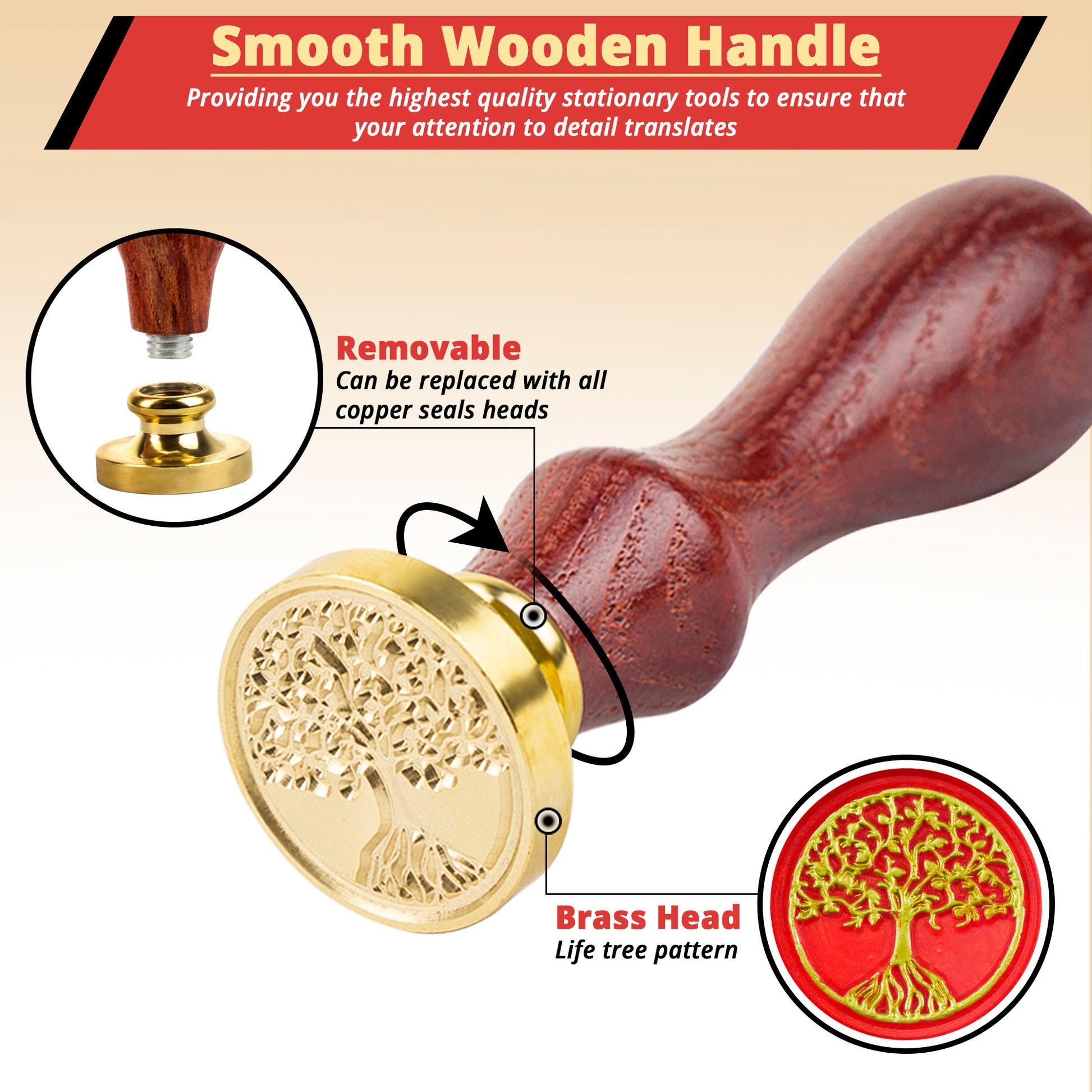 Smooth Wooden Handle

Providing you the highest quality stationary tools to ensure that your attention to detail translates

Removable
Can be replaced with all copper seals heads

Brass Head
Life tree pattern